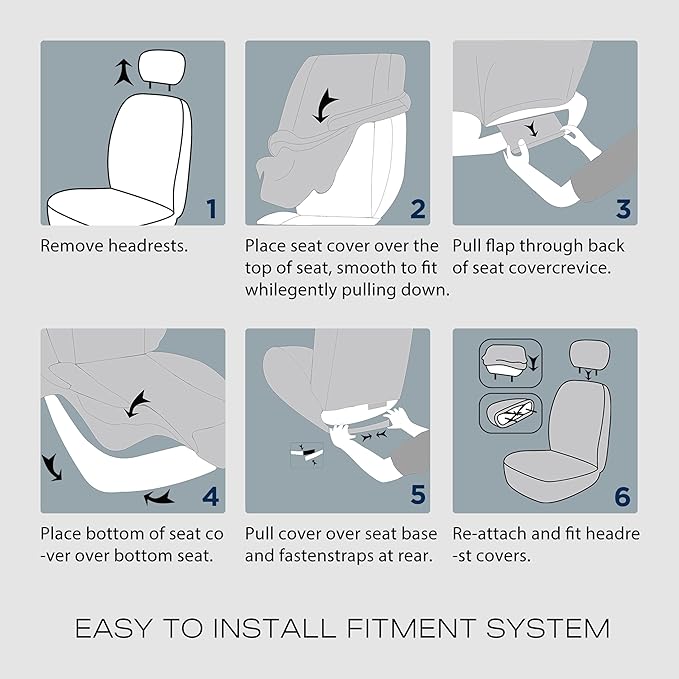 1

Remove headrests.

2

Place seat cover over the top of seat, smooth to fit whilegently pulling down.

3

Pull flap through back of seat covercrevice.

4

Place bottom of seat co -ver over bottom seat.

5

Pull cover over seat base and fastenstraps at rear.

6

Re-attach and fit headre -st covers.

EASY TO INSTALL FITMENT SYSTEM