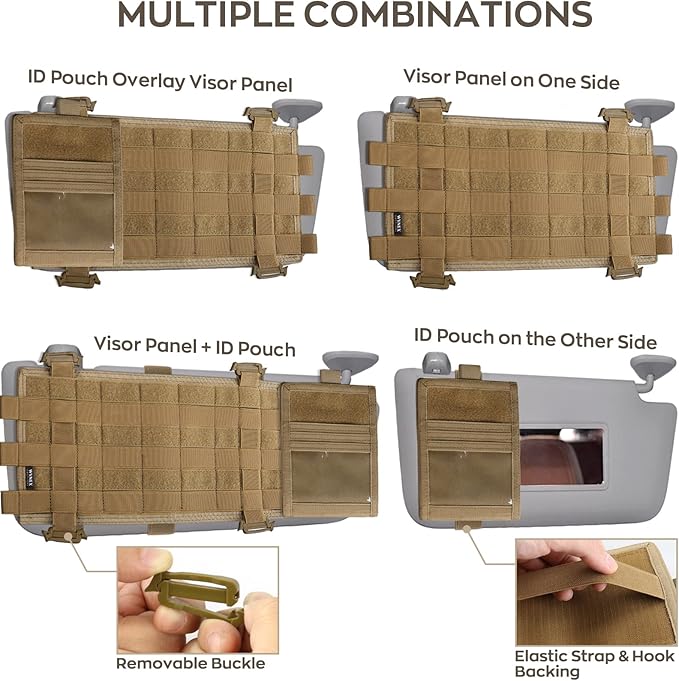 MULTIPLE COMBINATIONS

ID Pouch Overlay Visor Panel

Visor Panel on One Side

Visor Panel + ID Pouch

ID Pouch on the Other Side

Removable Buckle

Elastic Strap & Hook Backing