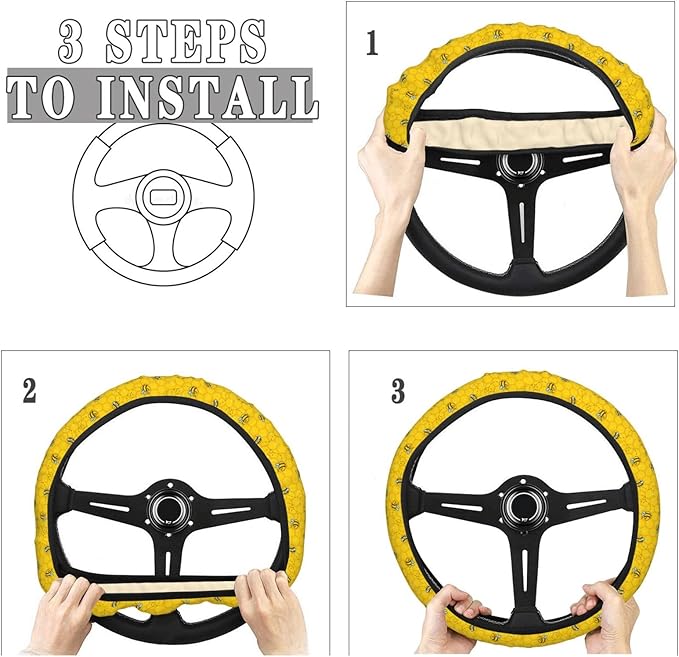 3 STEPS
TO INSTALL

1

2

3