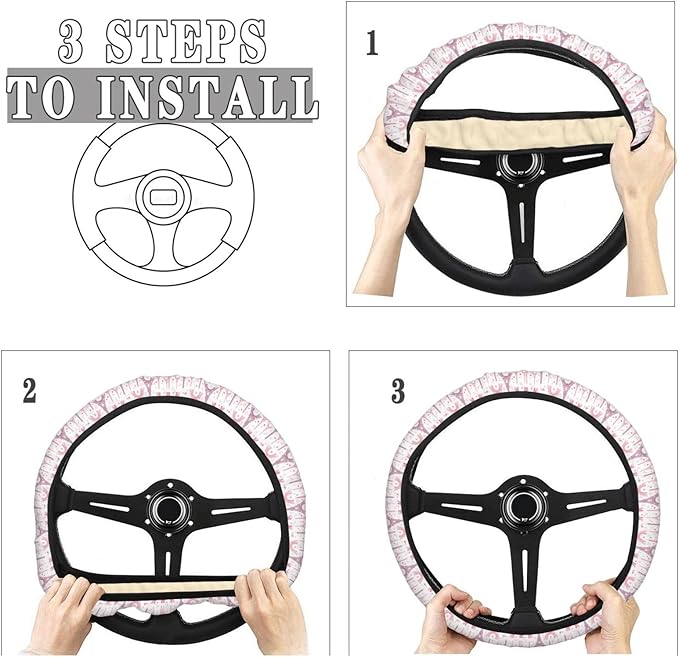 3 STEPS
TO INSTALL

1

2

3