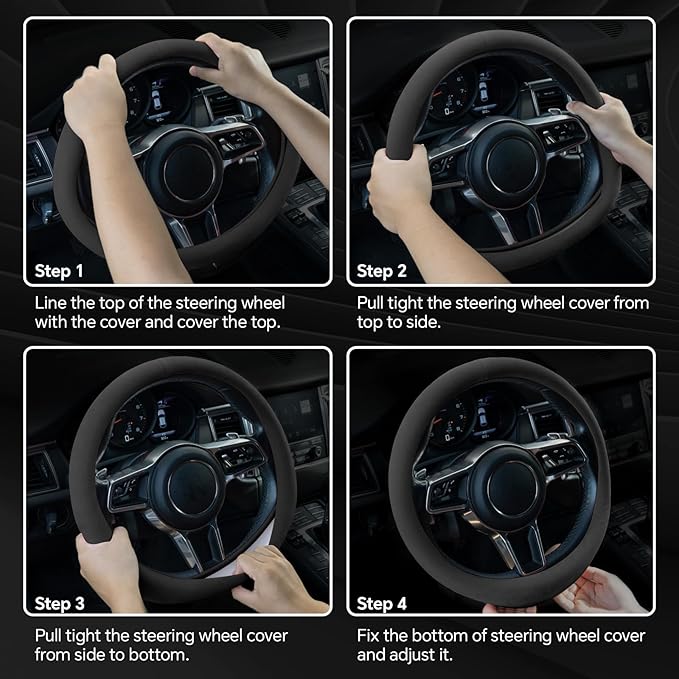 Step 1

Line the top of the steering wheel with the cover and cover the top.

Step 2

Pull tight the steering wheel cover from top to side.

Step 3

Pull tight the steering wheel cover from side to bottom.

Step 4

Fix the bottom of steering wheel cover and adjust it.