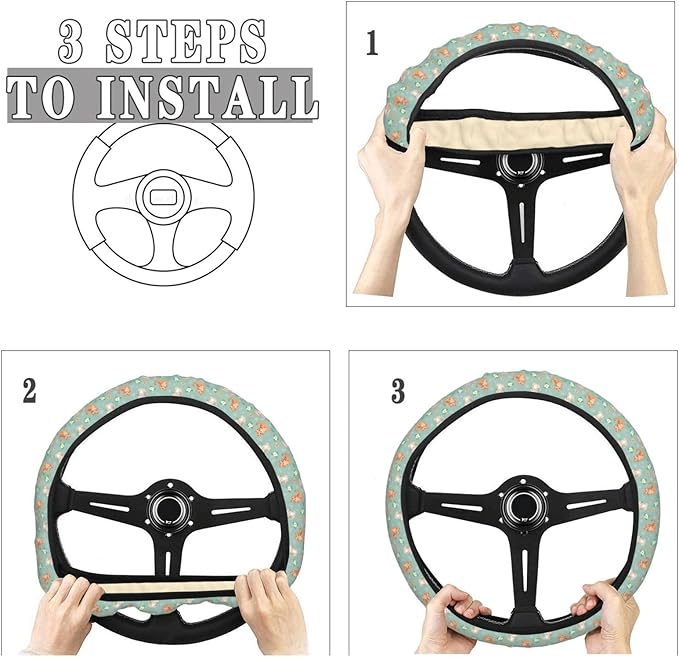 3 STEPS
TO INSTALL

1

2

3