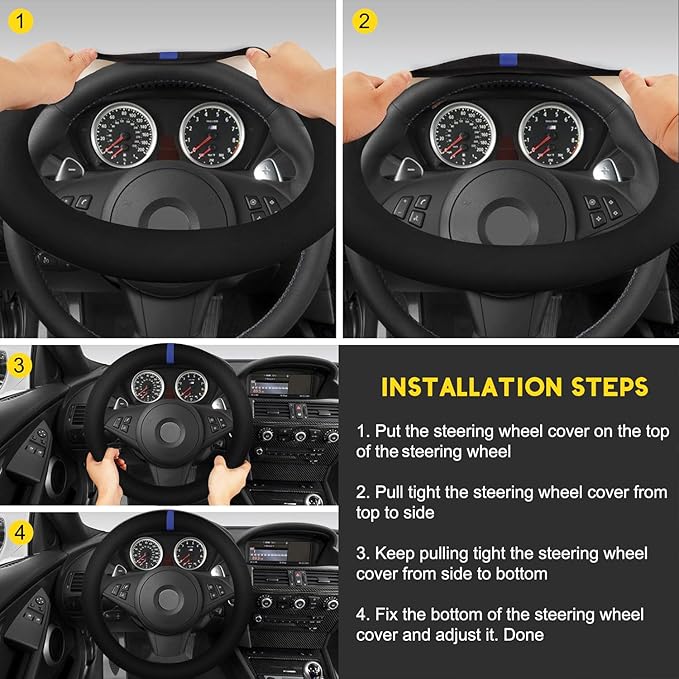 1

2

3

4

INSTALLATION STEPS

1. Put the steering wheel cover on the top of the steering wheel

2. Pull tight the steering wheel cover from top to side

3. Keep pulling tight the steering wheel cover from side to bottom

4. Fix the bottom of the steering wheel cover and adjust it. Done