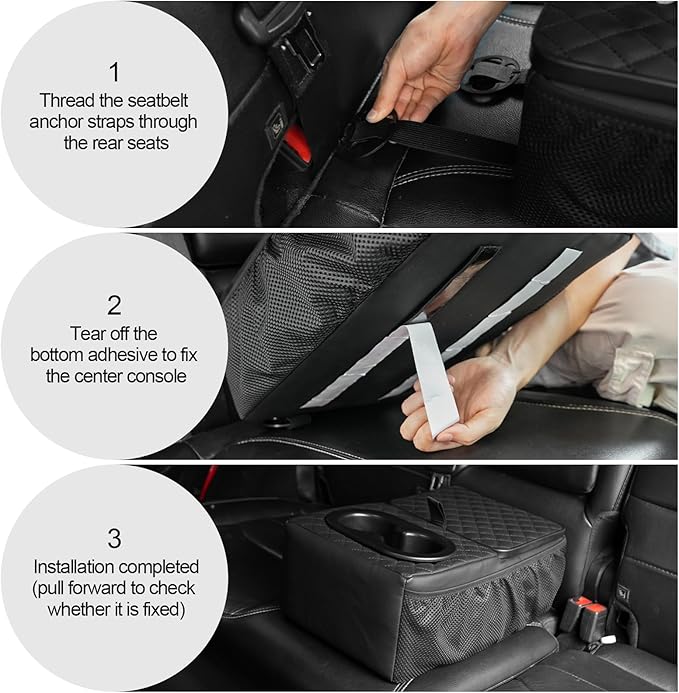 1
Thread the seatbelt anchor straps through the rear seats

2
Tear off the bottom adhesive to fix the center console

3
Installation completed (pull forward to check whether it is fixed)