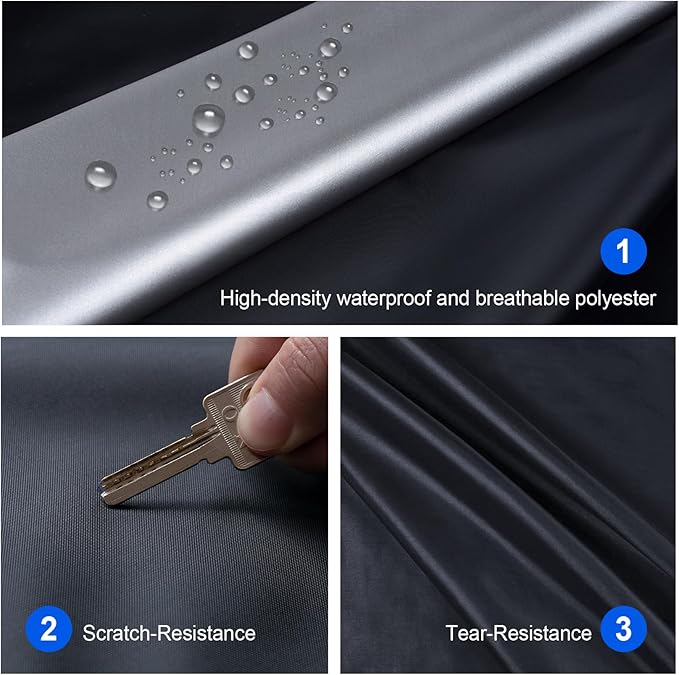 1
High-density waterproof and breathable polyester

2 Scratch-Resistance

Tear-Resistance 3