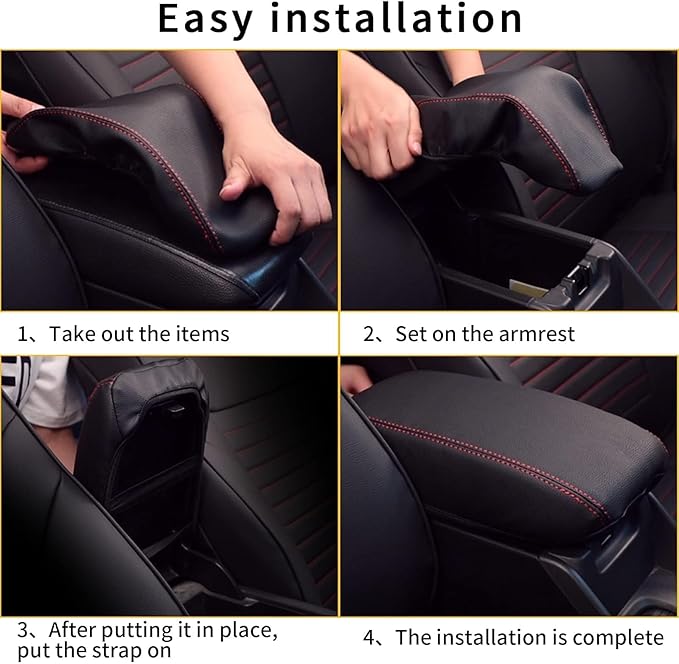 Easy installation

1、Take out the items

2、Set on the armrest

3、After putting it in place, put the strap on

4、The installation is complete