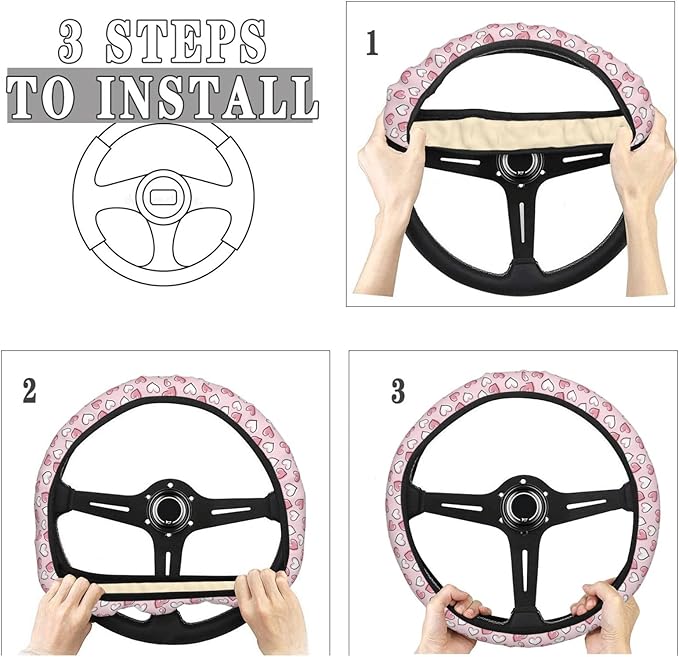 3 STEPS
TO INSTALL

1

2

3