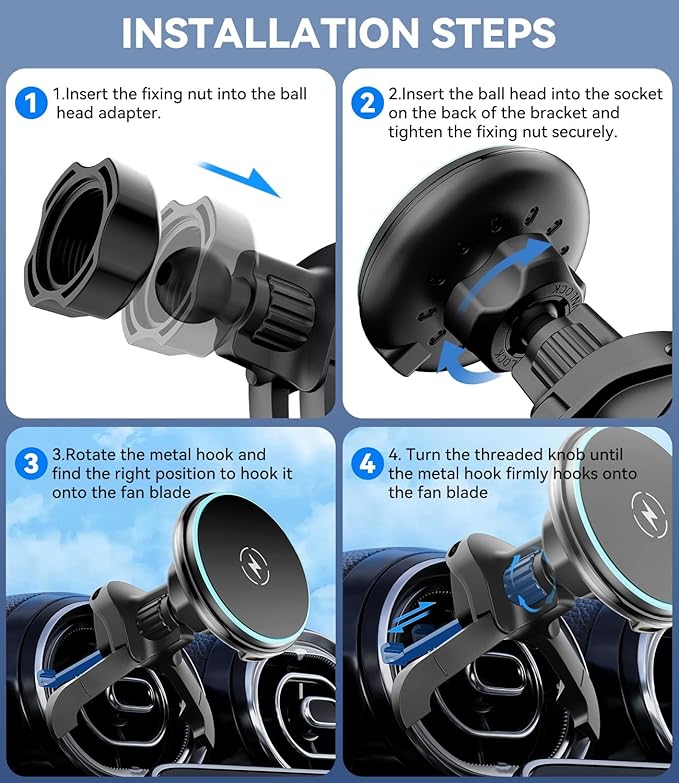 INSTALLATION STEPS

1 1.Insert the fixing nut into the ball head adapter.

2 2.Insert the ball head into the socket on the back of the bracket and tighten the fixing nut securely.

UNLOCK

LOCK

3 3.Rotate the metal hook and find the right position to hook it onto the fan blade

4 4. Turn the threaded knob until the metal hook firmly hooks onto the fan blade