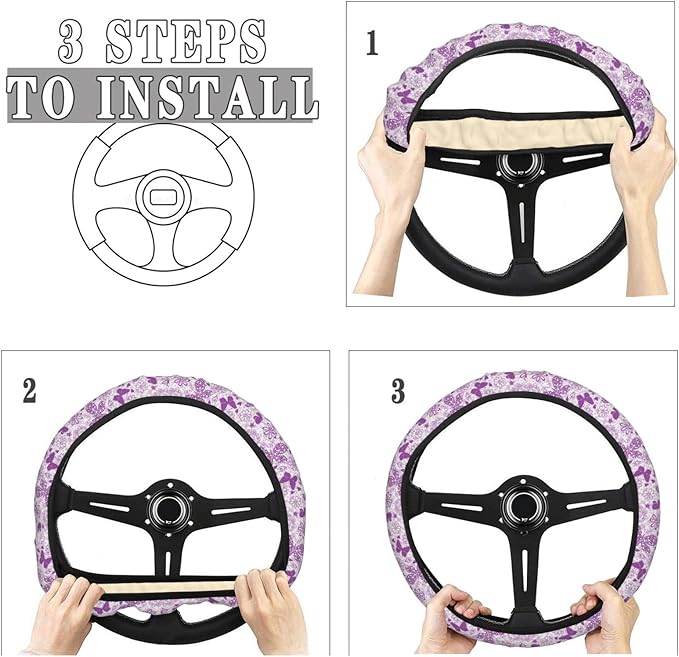 3 STEPS TO INSTALL

1

2

3