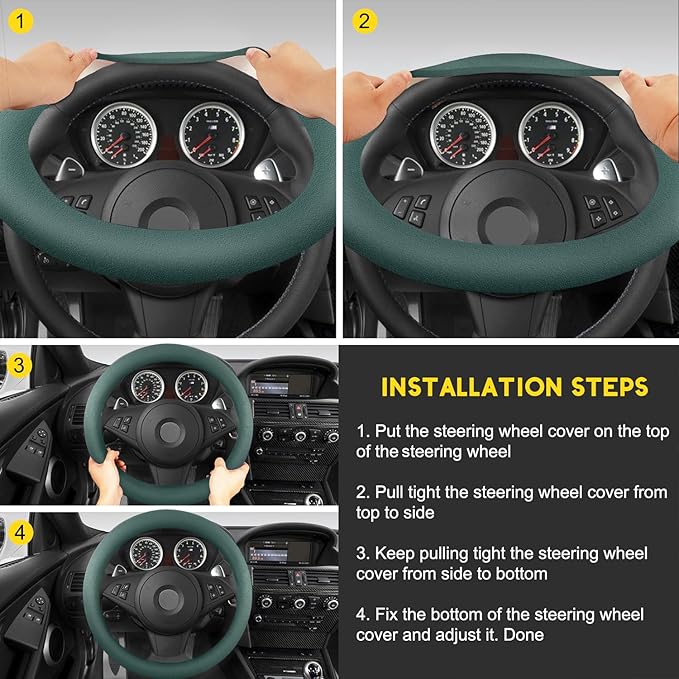 1

2

3

4

INSTALLATION STEPS

1. Put the steering wheel cover on the top of the steering wheel

2. Pull tight the steering wheel cover from top to side

3. Keep pulling tight the steering wheel cover from side to bottom

4. Fix the bottom of the steering wheel cover and adjust it. Done