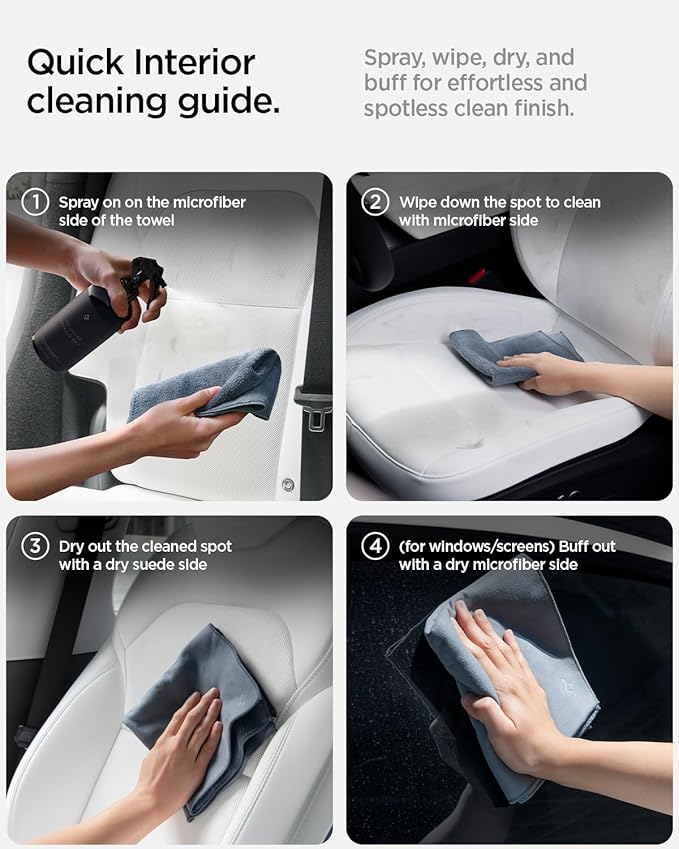 Quick Interior cleaning guide.

Spray, wipe, dry, and buff for effortless and spotless clean finish.

① Spray on on the microfiber side of the towel

② Wipe down the spot to clean with microfiber side

③ Dry out the cleaned spot with a dry suede side

④ (for windows/screens) Buff out with a dry microfiber side