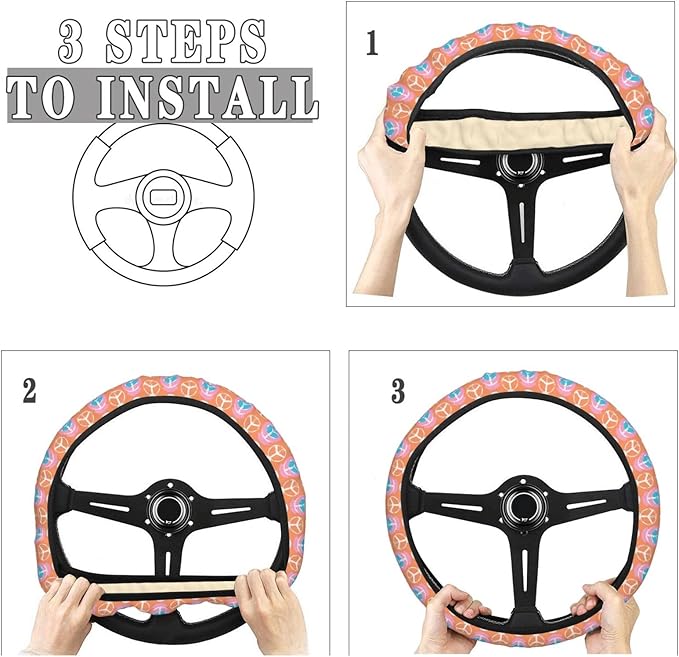 3 STEPS
TO INSTALL

1

2

3