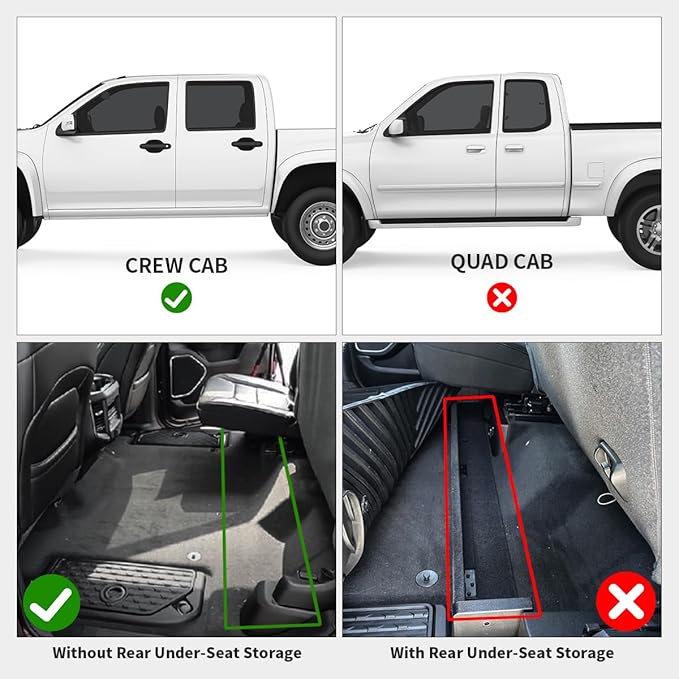 CREW CAB

QUAD CAB

Without Rear Under-Seat Storage

With Rear Under-Seat Storage