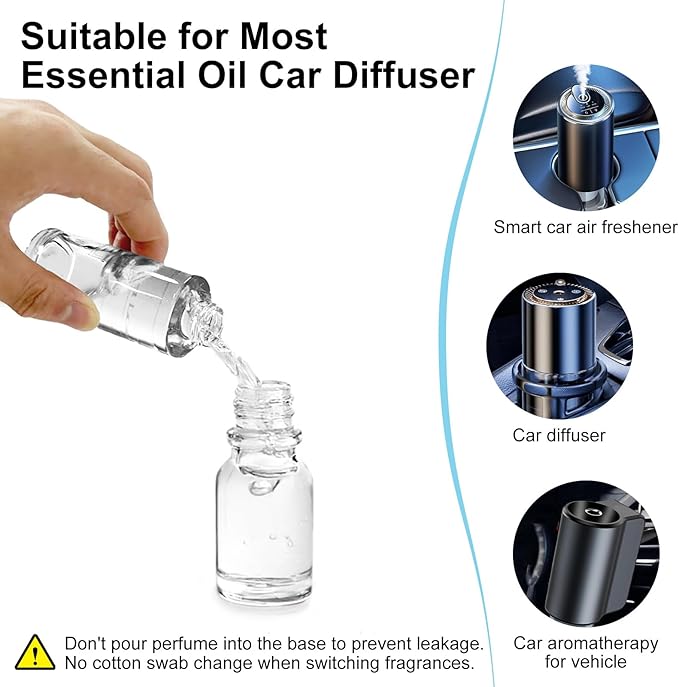 Suitable for Most Essential Oil Car Diffuser

Smart car air freshener

Car diffuser

Car aromatherapy for vehicle

Don't pour perfume into the base to prevent leakage. No cotton swab change when switching fragrances.