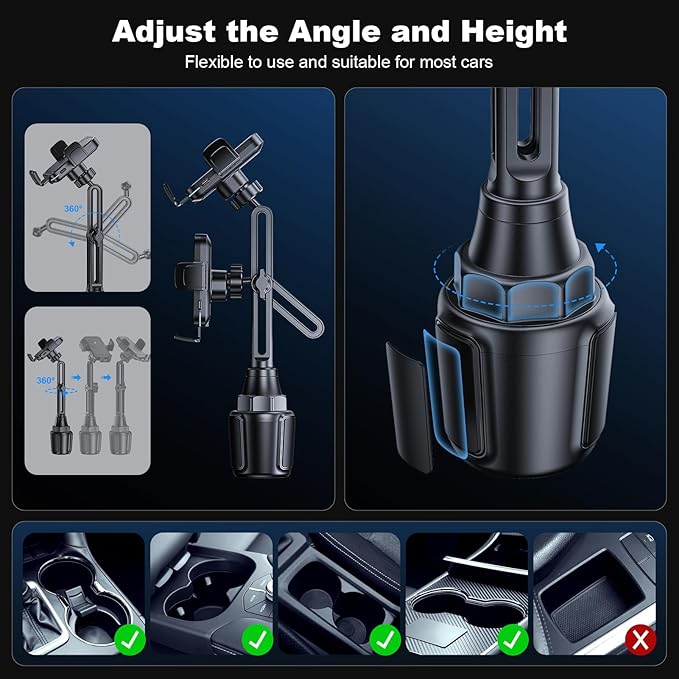 Adjust the Angle and Height
Flexible to use and suitable for most cars

360°

360°