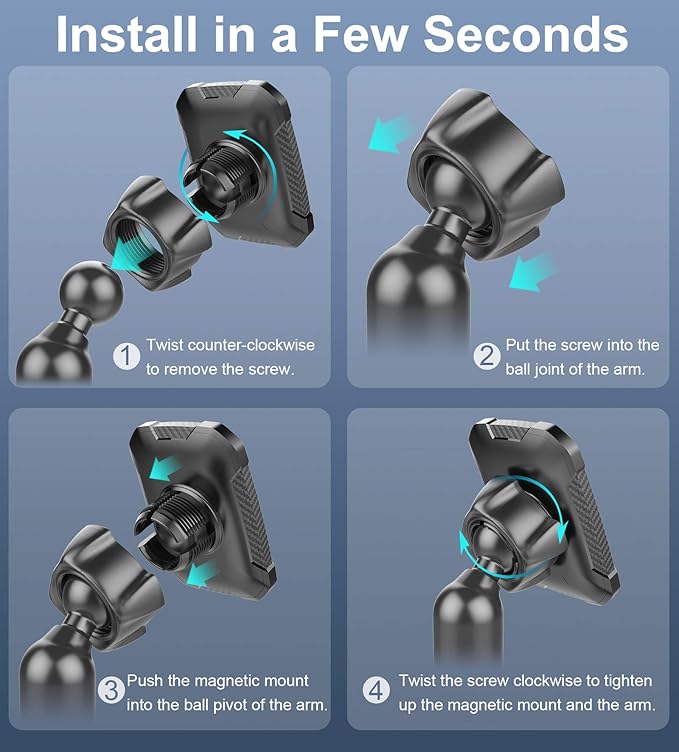 Install in a Few Seconds

1 Twist counter-clockwise to remove the screw.

2 Put the screw into the ball joint of the arm.

3 Push the magnetic mount into the ball pivot of the arm.

4 Twist the screw clockwise to tighten up the magnetic mount and the arm.