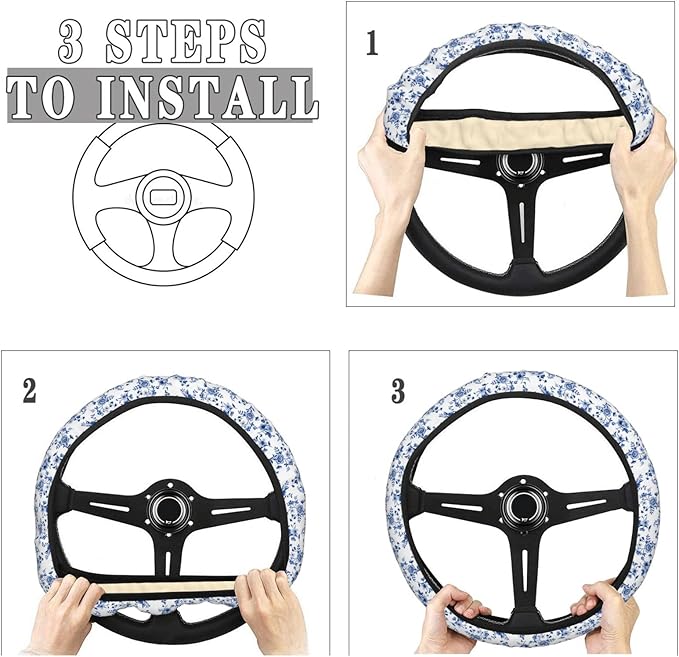 3 STEPS
TO INSTALL

1

2

3