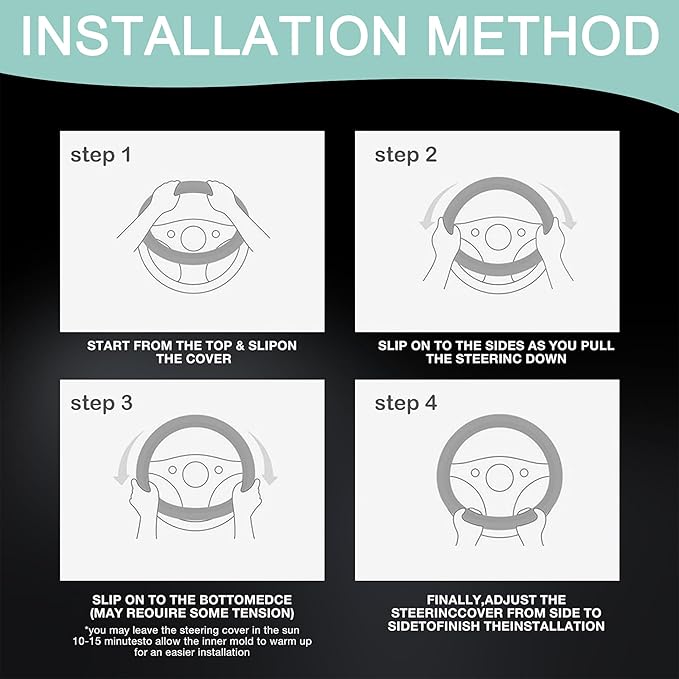 INSTALLATION METHOD

step 1

START FROM THE TOP & SLIPON THE COVER

step 2

SLIP ON TO THE SIDES AS YOU PULL THE STEERINC DOWN

step 3

SLIP ON TO THE BOTTOMEDCE (MAY REOUIRE SOME TENSION)

*you may leave the steering cover in the sun 10-15 minutesto allow the inner mold to warm up for an easier installation

step 4

FINALLY,ADJUST THE STEERINCCOVER FROM SIDE TO SIDETOFINISH THEINSTALLATION