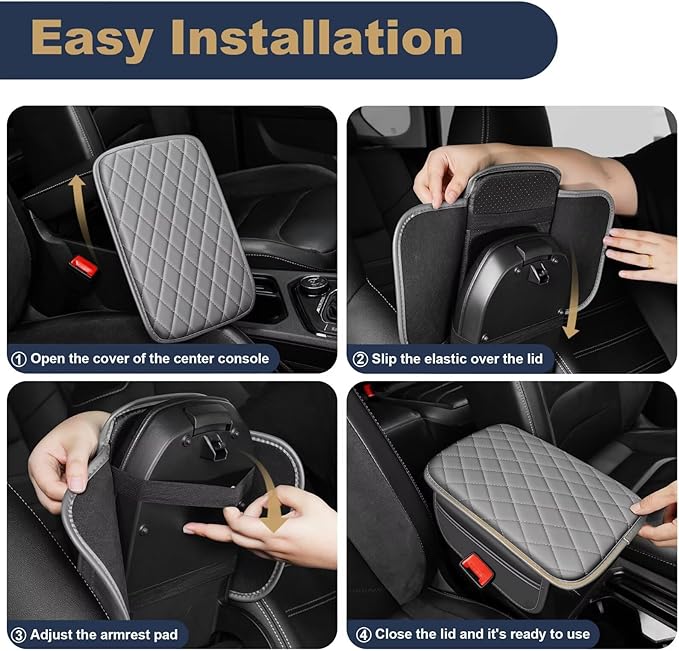 Easy Installation

① Open the cover of the center console

② Slip the elastic over the lid

③ Adjust the armrest pad

④ Close the lid and it's ready to use