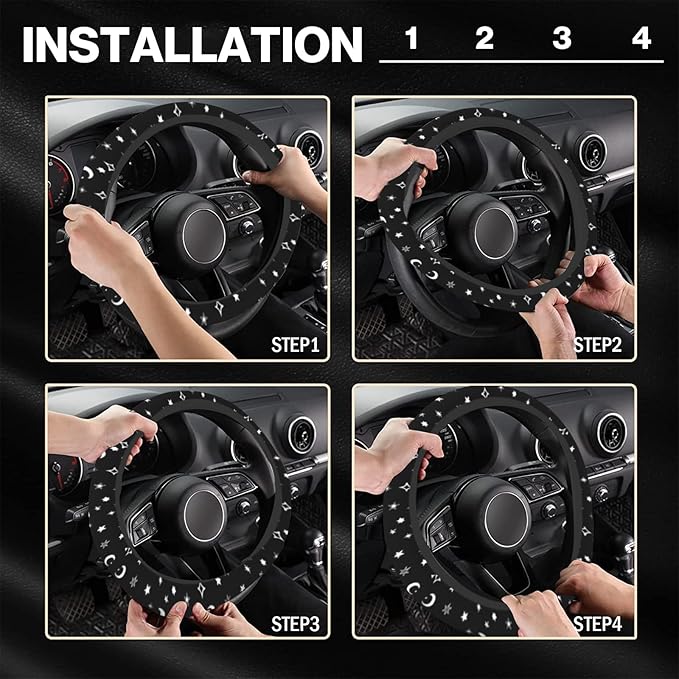 INSTALLATION 1 2 3 4

STEP1

STEP2

STEP3

STEP4