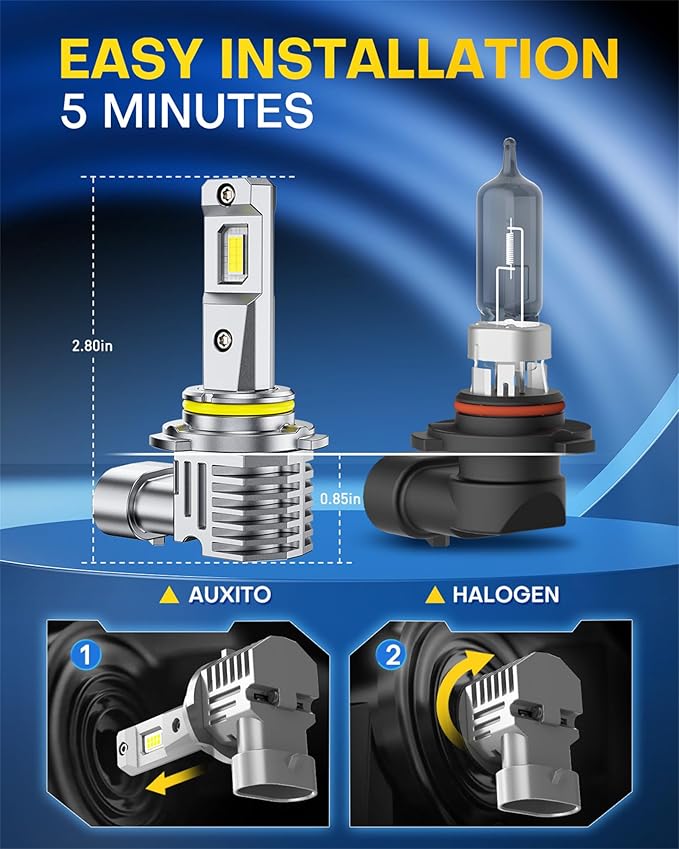 EASY INSTALLATION
5 MINUTES

2.80in

0.85in

AUXITO

HALOGEN

1

2