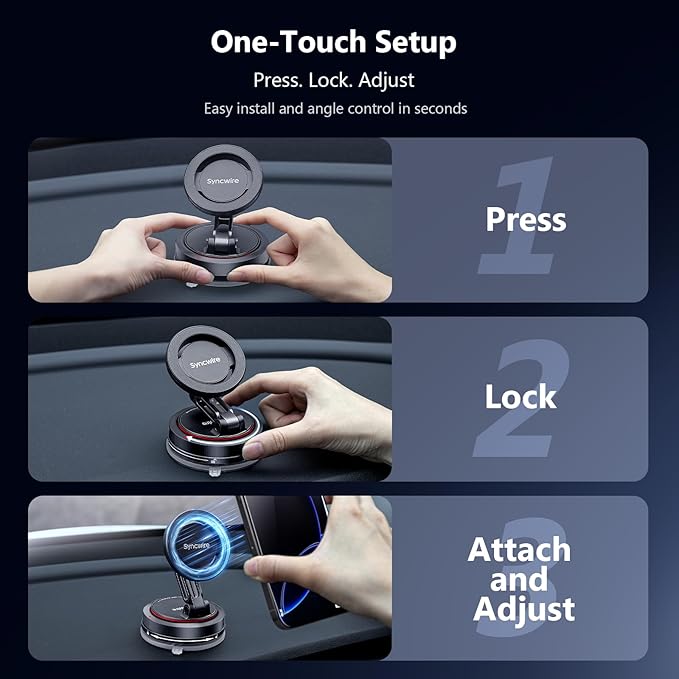 One-Touch Setup

Press. Lock. Adjust

Easy install and angle control in seconds

Syncwire

1

Press

Syncwire

2

Lock

Syncwire

3

Attach and Adjust