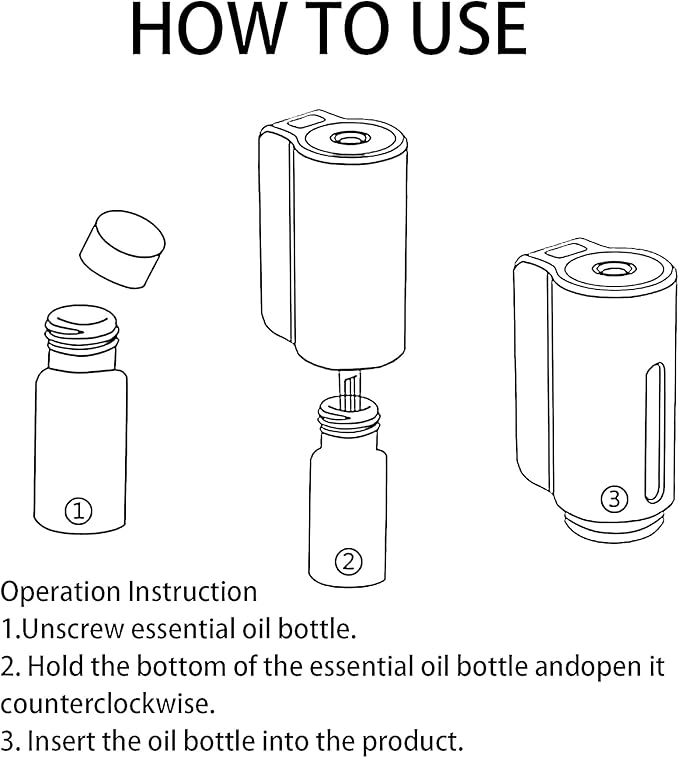 HOW TO USE

①

②

③

Operation Instruction
1.Unscrew essential oil bottle.
2. Hold the bottom of the essential oil bottle andopen it counterclockwise.
3. Insert the oil bottle into the product.