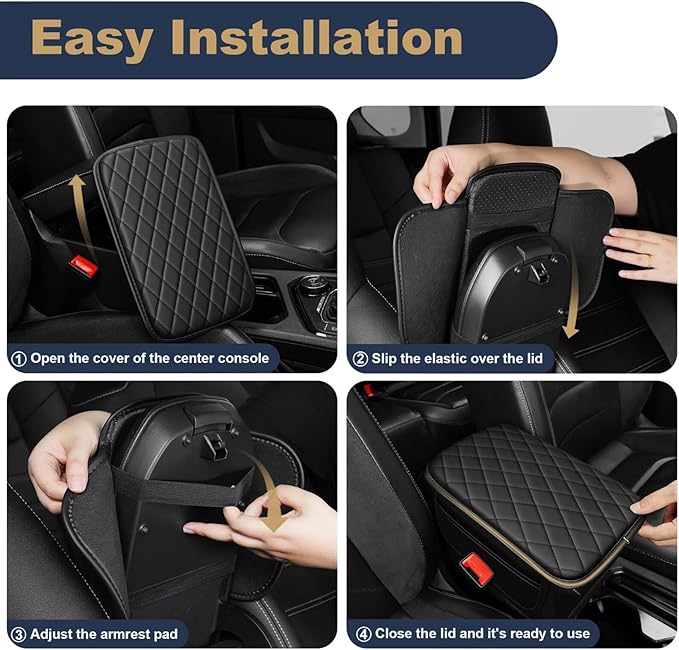 Easy Installation

① Open the cover of the center console

② Slip the elastic over the lid

③ Adjust the armrest pad

④ Close the lid and it's ready to use