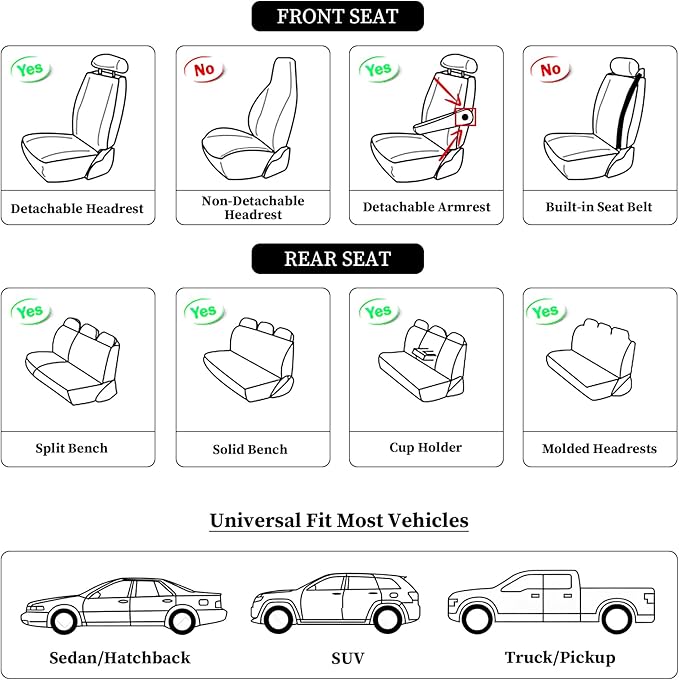 FRONT SEAT

Yes
Detachable Headrest

No
Non-Detachable Headrest

Yes
Detachable Armrest

No
Built-in Seat Belt

REAR SEAT

Yes
Split Bench

Yes
Solid Bench

Yes
Cup Holder

Yes
Molded Headrests

Universal Fit Most Vehicles

Sedan/Hatchback

SUV

Truck/Pickup