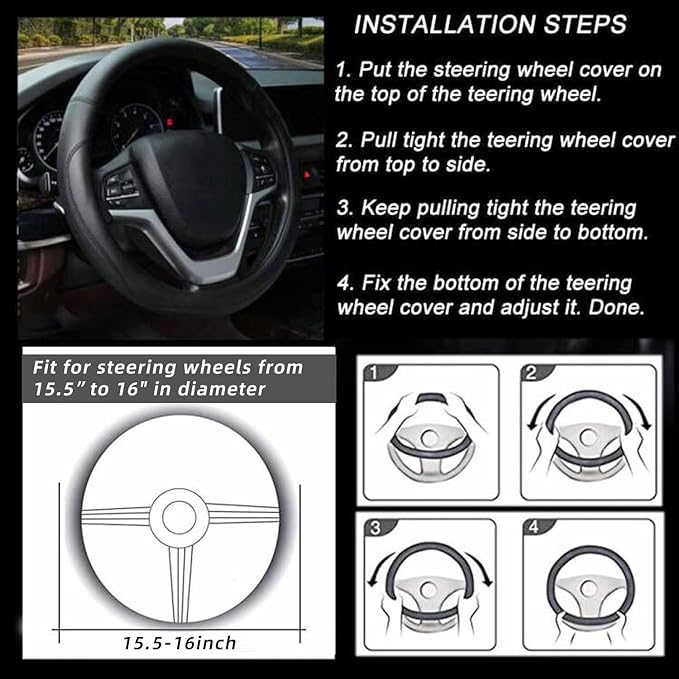 INSTALLATION STEPS

1. Put the steering wheel cover on the top of the teering wheel.

2. Pull tight the teering wheel cover from top to side.

3. Keep pulling tight the teering wheel cover from side to bottom.

4. Fix the bottom of the teering wheel cover and adjust it. Done.

Fit for steering wheels from 15.5" to 16" in diameter

15.5-16inch

1

2

3

4