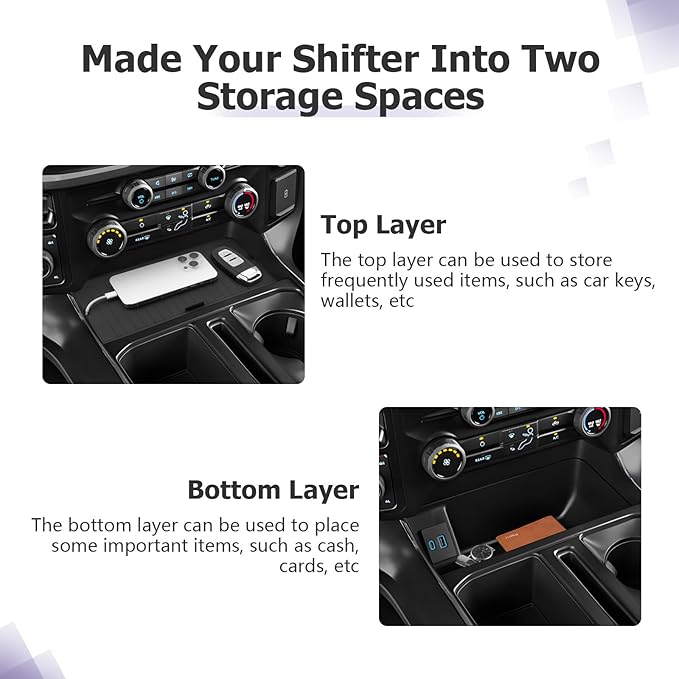 Made Your Shifter Into Two Storage Spaces

Top Layer

The top layer can be used to store frequently used items, such as car keys, wallets, etc

Bottom Layer

The bottom layer can be used to place some important items, such as cash, cards, etc