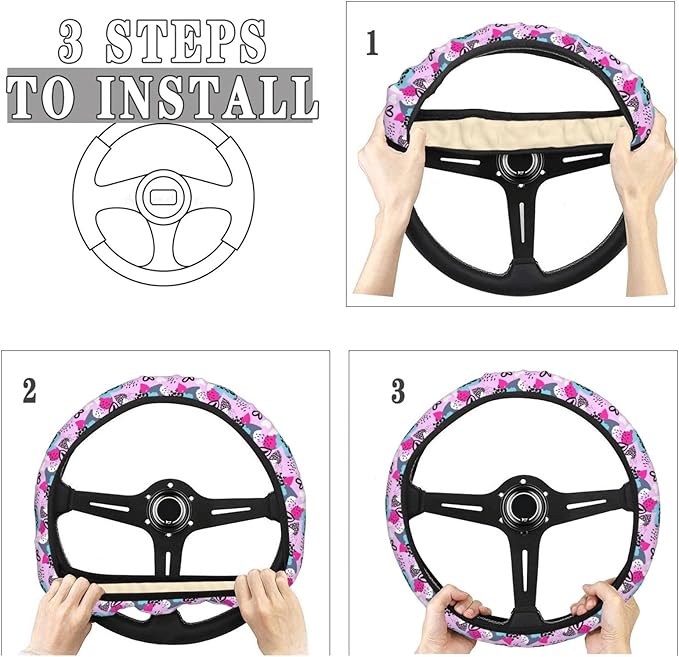 3 STEPS
TO INSTALL

1

2

3