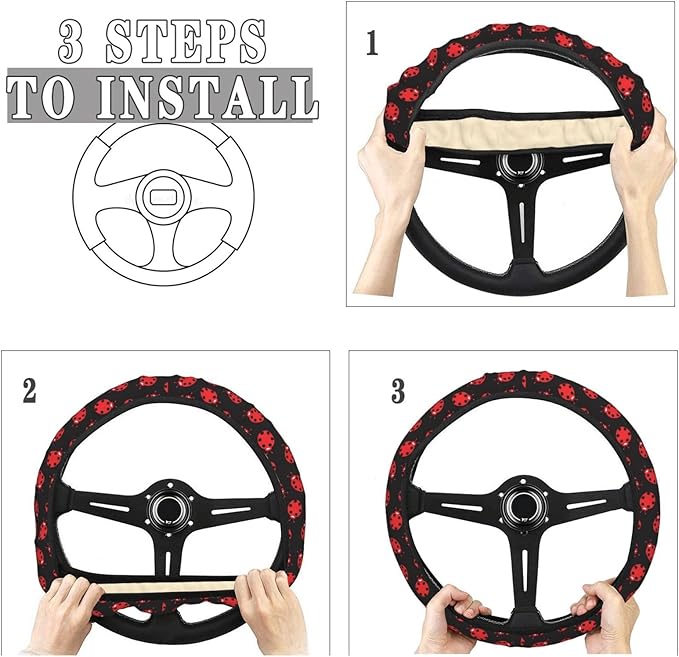 3 STEPS
TO INSTALL

1

2

3