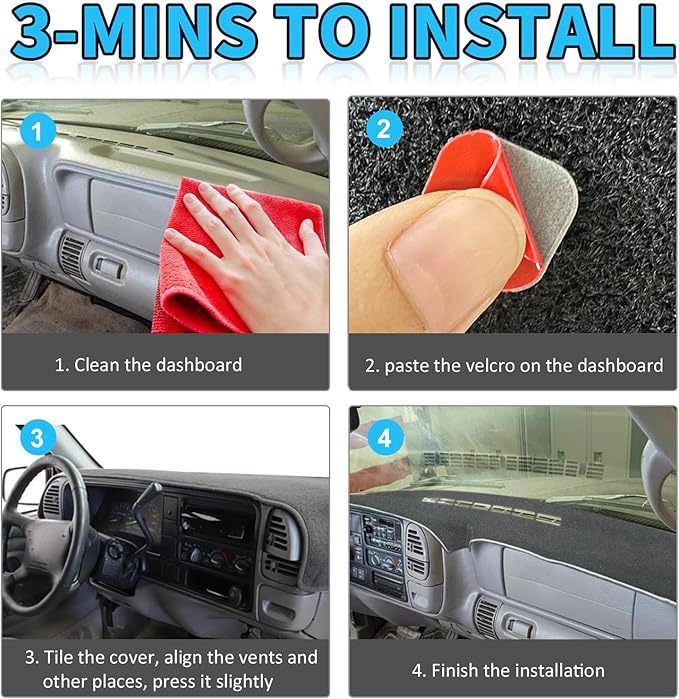 3-MINS TO INSTALL

1

1. Clean the dashboard

2

2. paste the velcro on the dashboard

3

3. Tile the cover, align the vents and other places, press it slightly

4

4. Finish the installation