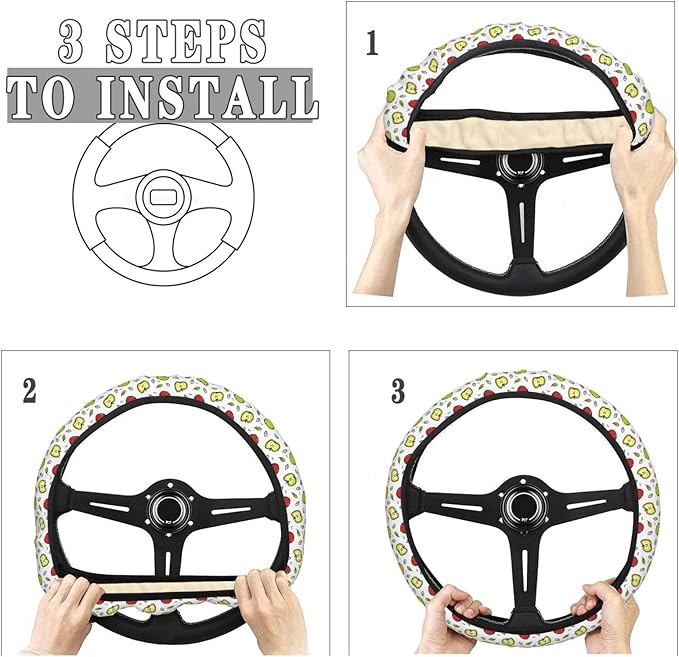 3 STEPS
TO INSTALL

1

2

3