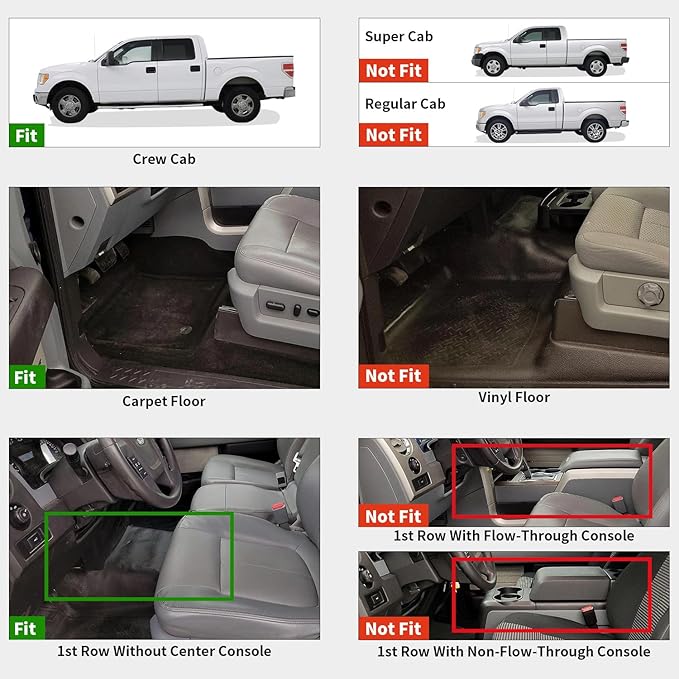 Fit

Crew Cab

Super Cab

Not Fit

Regular Cab

Not Fit

Fit

Carpet Floor

Not Fit

Vinyl Floor

Fit

1st Row Without Center Console

Not Fit

1st Row With Flow-Through Console

Not Fit

1st Row With Non-Flow-Through Console