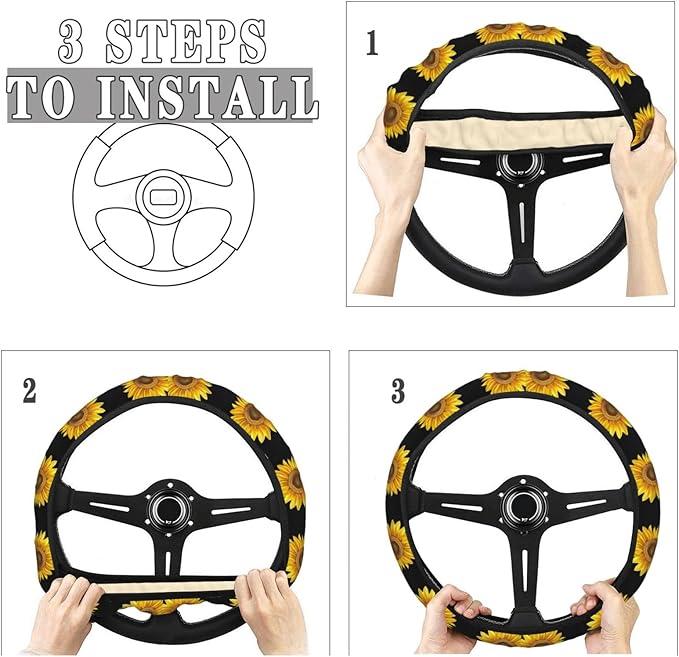 3 STEPS
TO INSTALL

1

2

3