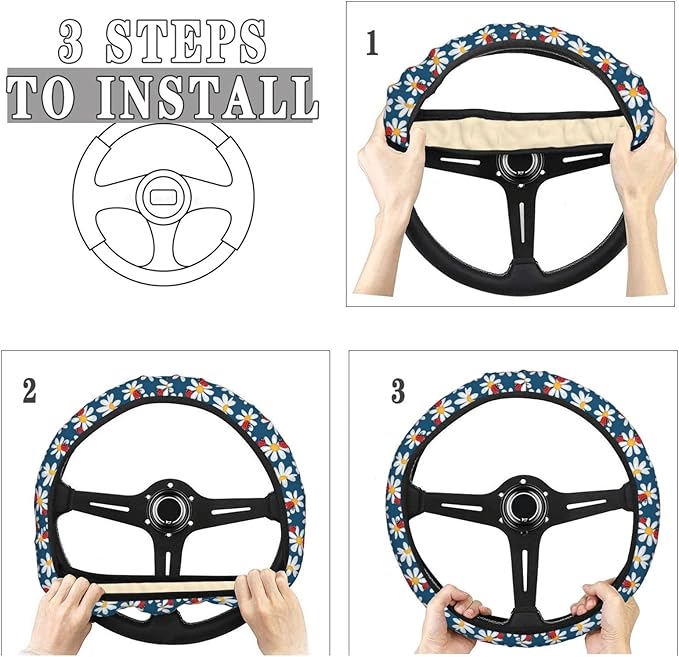 3 STEPS
TO INSTALL

1

2

3