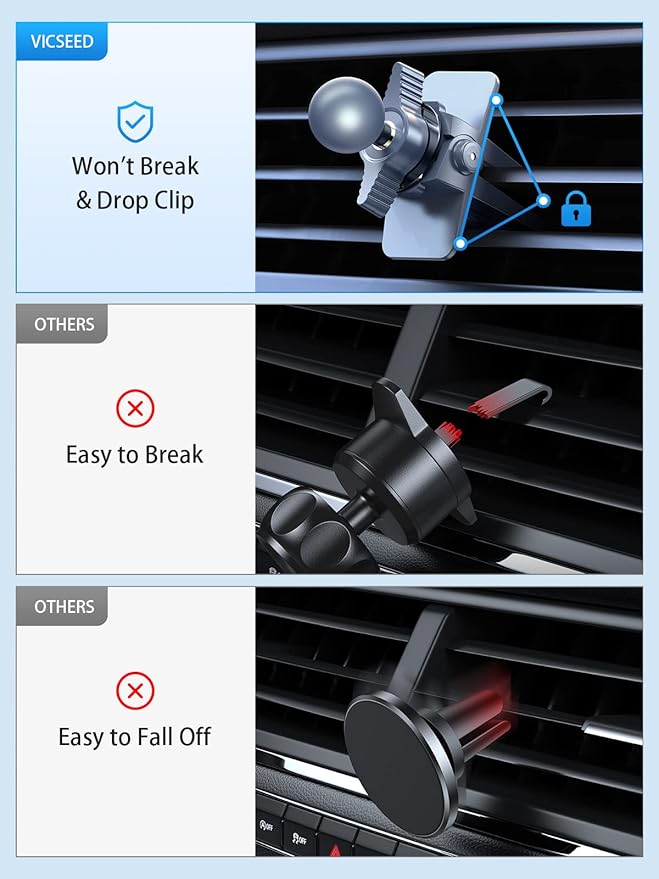 VICSEED

Won't Break & Drop Clip

OTHERS

Easy to Break

OTHERS

Easy to Fall Off

OFF

OFF