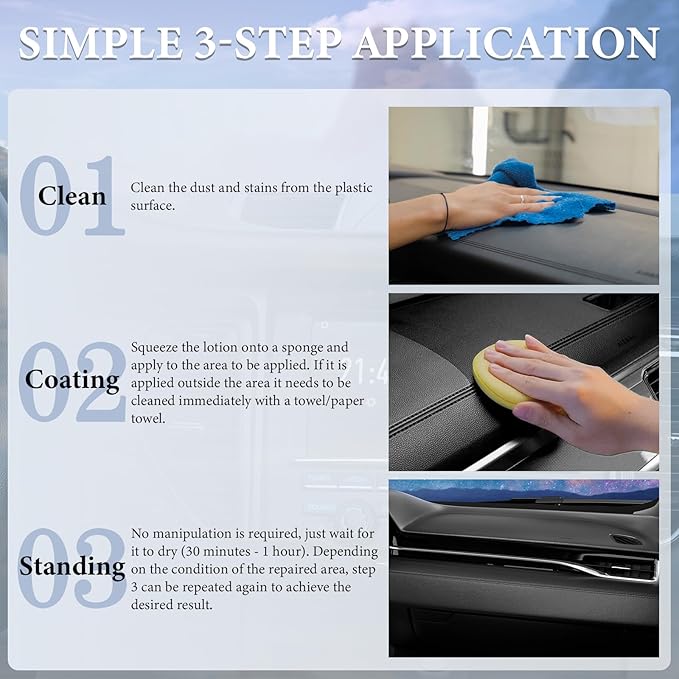 SIMPLE 3-STEP APPLICATION

01 Clean

Clean the dust and stains from the plastic surface.

02 Coating

Squeeze the lotion onto a sponge and apply to the area to be applied. If it is applied outside the area it needs to be cleaned immediately with a towel/paper towel.

03 Standing

No manipulation is required, just wait for it to dry (30 minutes - 1 hour). Depending on the condition of the repaired area, step 3 can be repeated again to achieve the desired result.