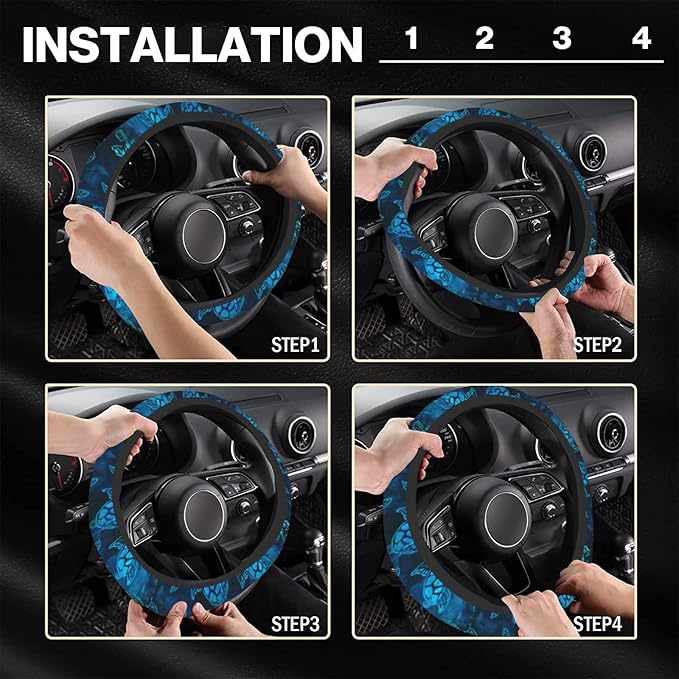 INSTALLATION 1 2 3 4

STEP1

STEP2

STEP3

STEP4