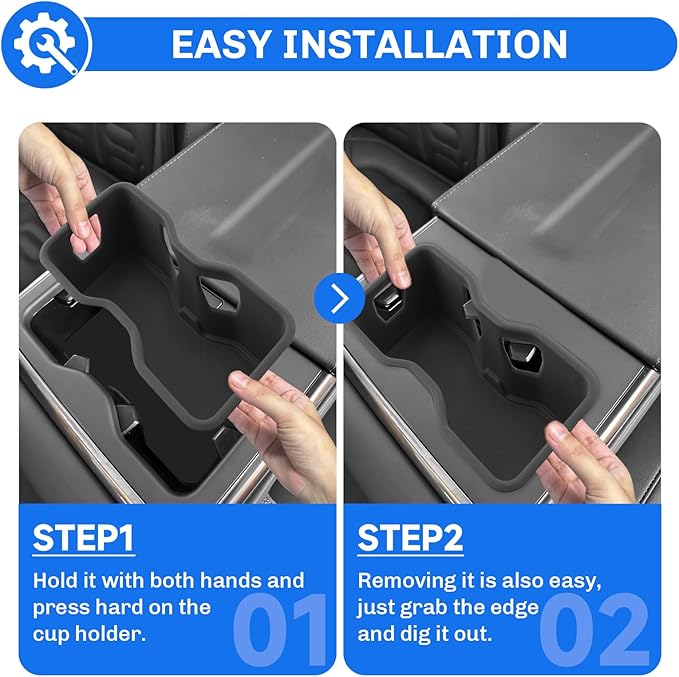 EASY INSTALLATION

STEP1

Hold it with both hands and press hard on the cup holder.

01

STEP2

Removing it is also easy, just grab the edge and dig it out.

02