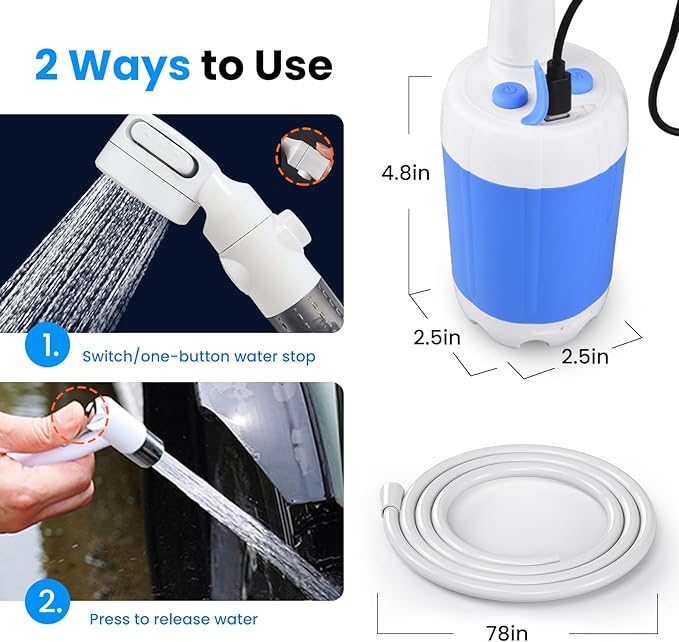 2 Ways to Use

1. Switch/one-button water stop

2. Press to release water

4.8in

2.5in

2.5in

78in