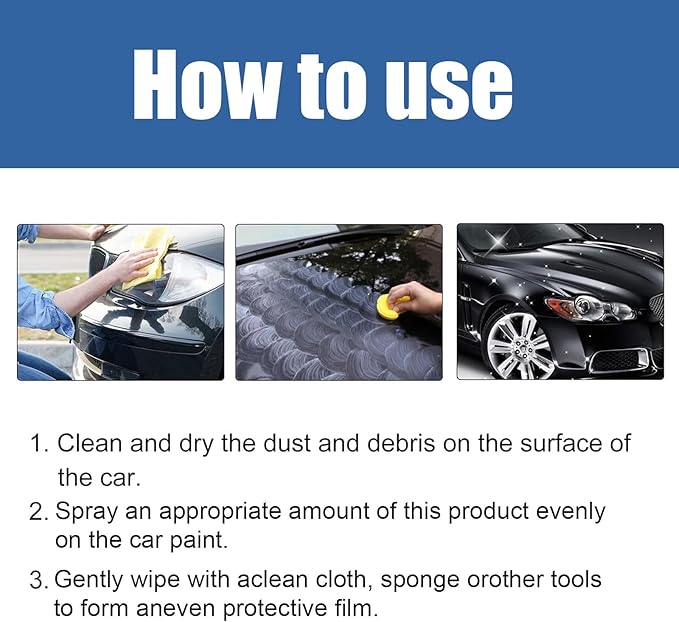 How to use

1. Clean and dry the dust and debris on the surface of the car.

2. Spray an appropriate amount of this product evenly on the car paint.

3. Gently wipe with aclean cloth, sponge orother tools to form aneven protective film.