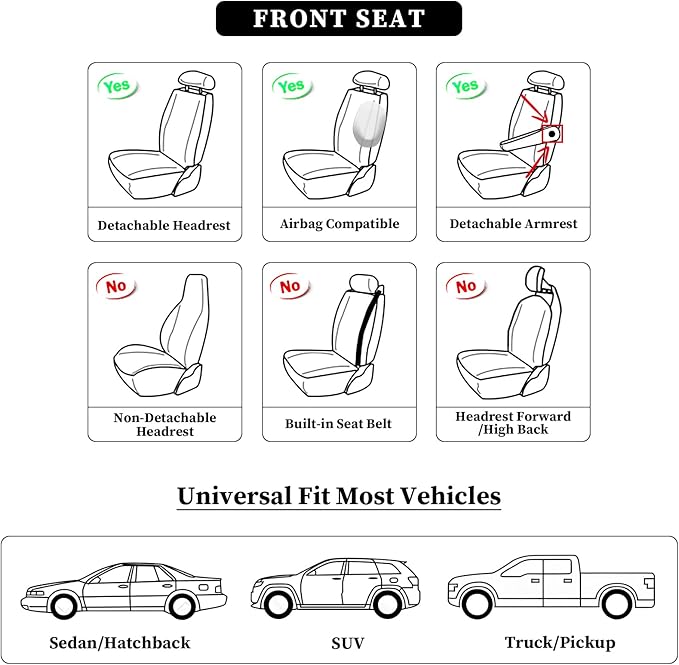 FRONT SEAT

Yes
Detachable Headrest

Yes
Airbag Compatible

Yes
Detachable Armrest

No
Non-Detachable Headrest

No
Built-in Seat Belt

No
Headrest Forward /High Back

Universal Fit Most Vehicles

Sedan/Hatchback

SUV

Truck/Pickup