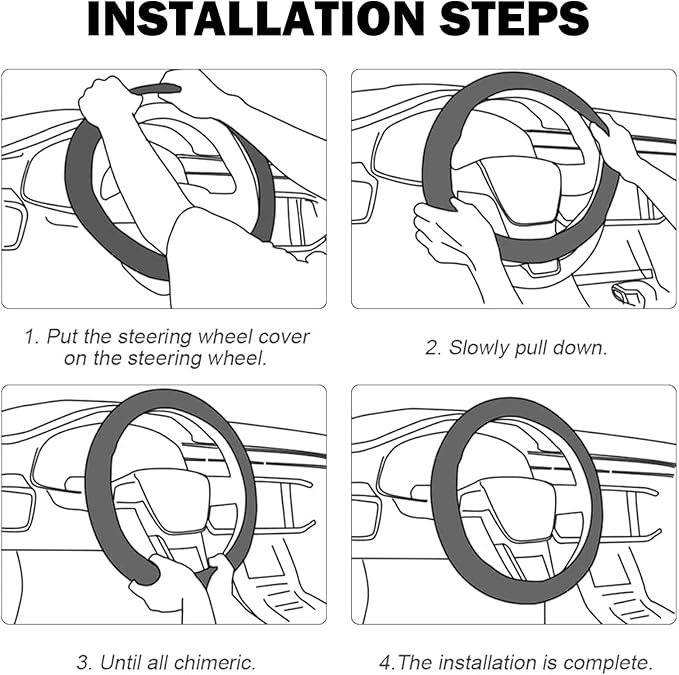 INSTALLATION STEPS

1. Put the steering wheel cover on the steering wheel.

2. Slowly pull down.

3. Until all chimeric.

4.The installation is complete.