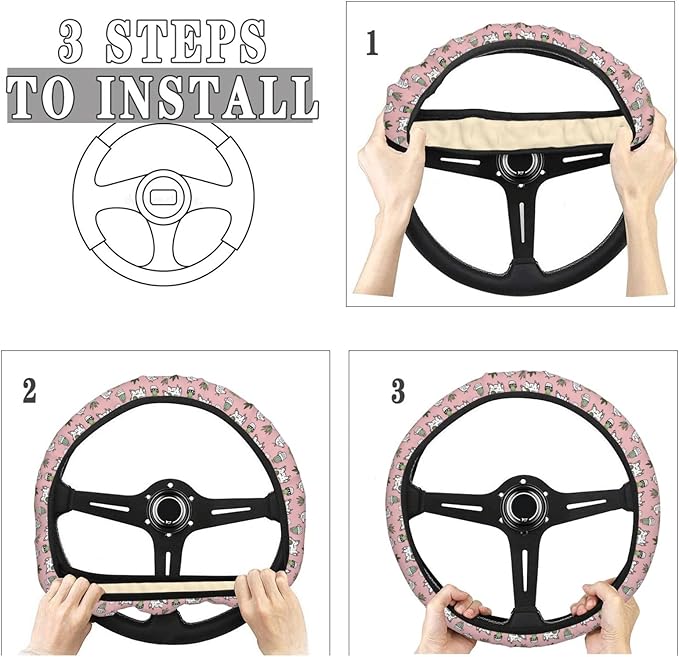 3 STEPS
TO INSTALL

1

2

3