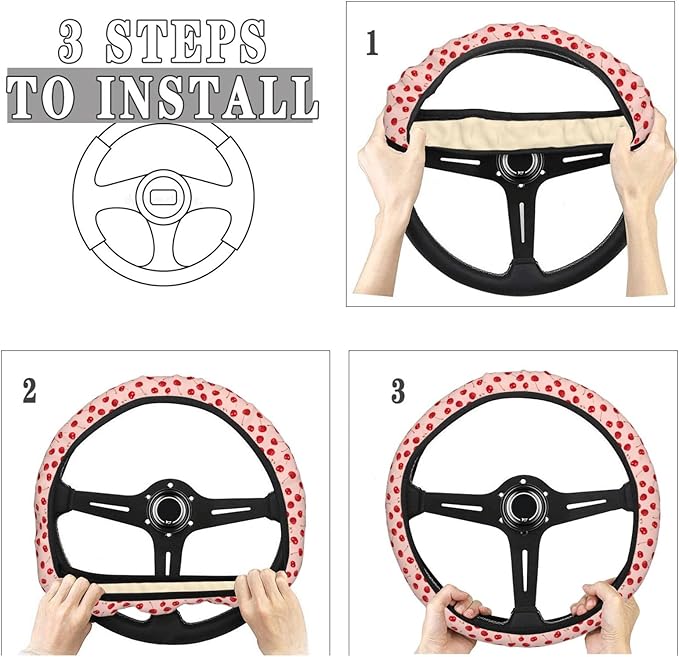 3 STEPS TO INSTALL

1

2

3