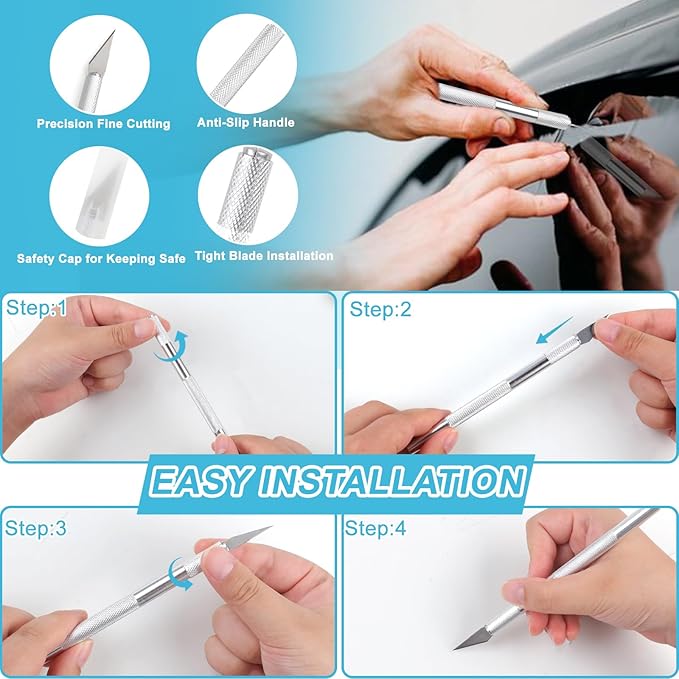 Precision Fine Cutting

Anti-Slip Handle

Safety Cap for Keeping Safe

Tight Blade Installation

Step:1

Step:2

EASY INSTALLATION

Step:3

Step:4