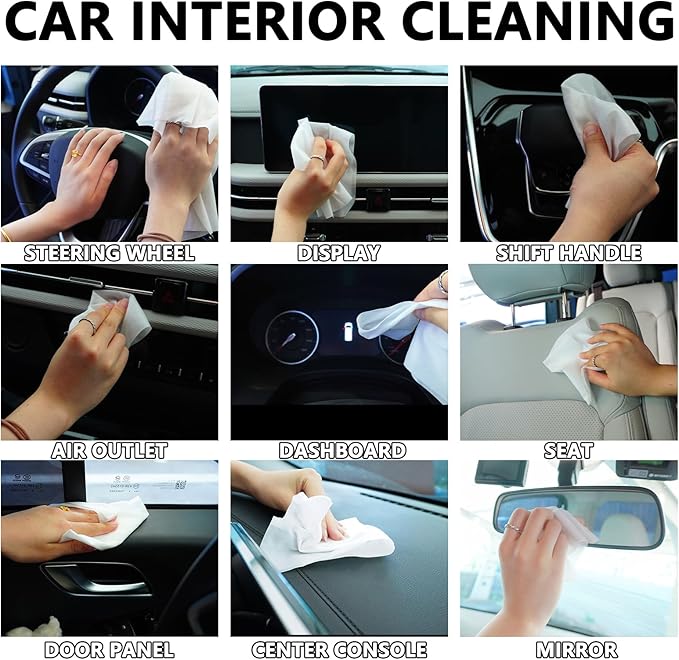 CAR INTERIOR CLEANING

STEERING WHEEL

DISPLAY

SHIFT HANDLE

AIR OUTLET

DASHBOARD

SEAT

DOOR PANEL

CENTER CONSOLE

MIRROR